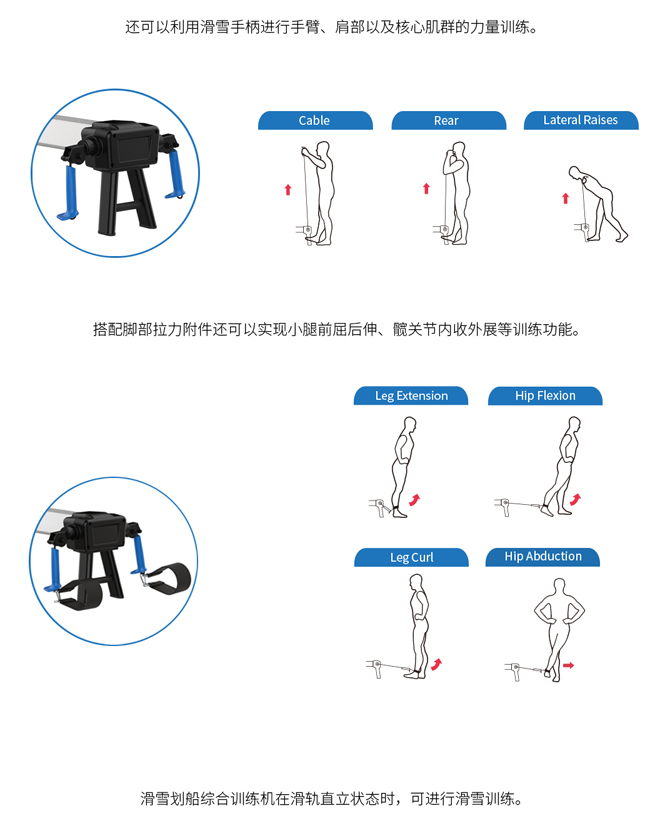 还可以利用滑雪手柄进行手臂、肩部以及核心肌群的力量训练。

Cable

Rear

Lateral Raises

搭配脚部拉力附件还可以实现小腿前屈后伸、髋关节内收外展等训练功能。

Leg Extension

Hip Flexion

Leg Curl

Hip Abduction

滑雪划船综合训练机在滑轨直立状态时，可进行滑雪训练。